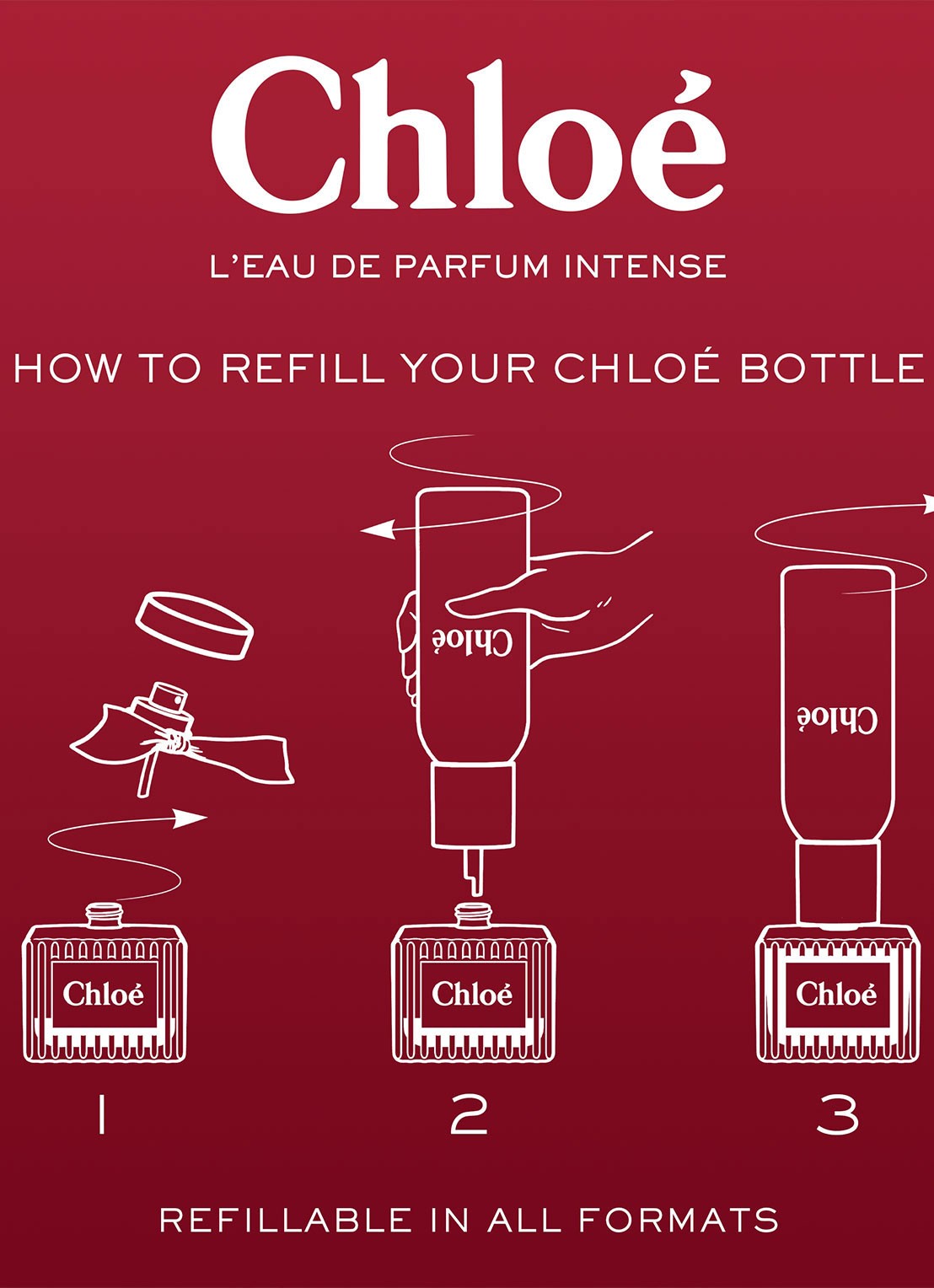 Chloé

L'EAU DE PARFUM INTENSE

HOW TO REFILL YOUR CHLOÉ BOTTLE

Chloé

Chloé

Chloé

Chloé

Chloé

1

2

3

REFILLABLE IN ALL FORMATS