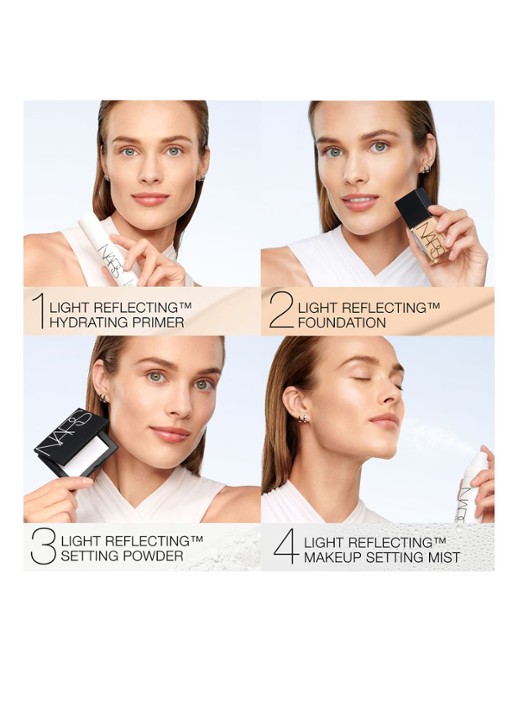 NARS

1 LIGHT REFLECTING™ HYDRATING PRIMER

NARS

2 LIGHT REFLECTING™ FOUNDATION

NARS

3 LIGHT REFLECTING™ SETTING POWDER

NARS

4 LIGHT REFLECTING™ MAKEUP SETTING MIST